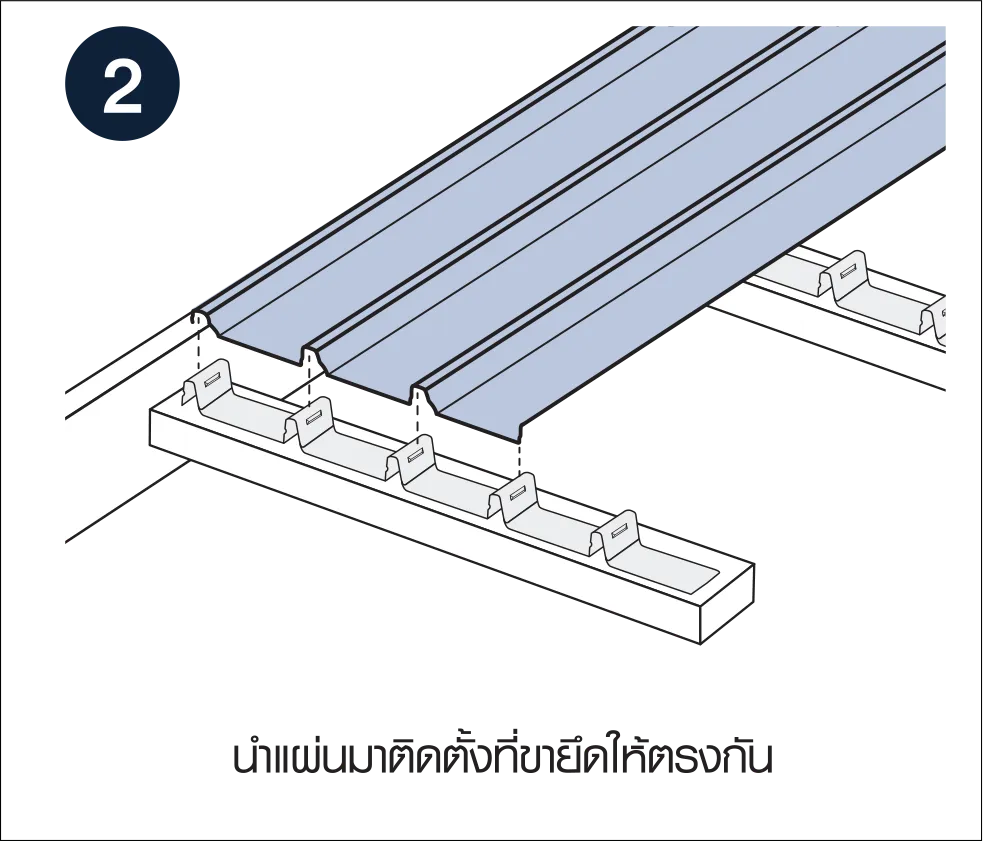 2

นำแผ่นมาติดตั้งที่ขายึดให้ตรงกัน